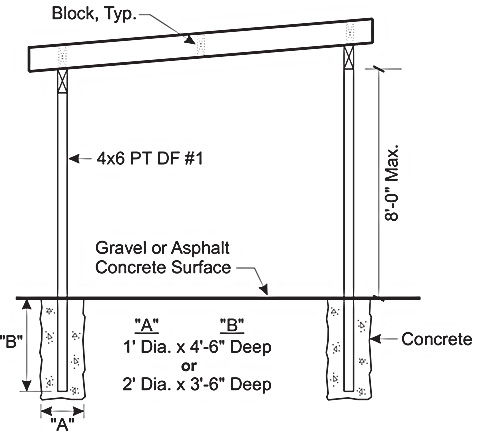 Block, Typ.

4x6 PT DF #1

8'-0" Max.

Gravel or Asphalt
Concrete Surface

"B"

"A" "B"
1' Dia. x 4'-6" Deep
or
2' Dia. x 3'-6" Deep

Concrete

"A"